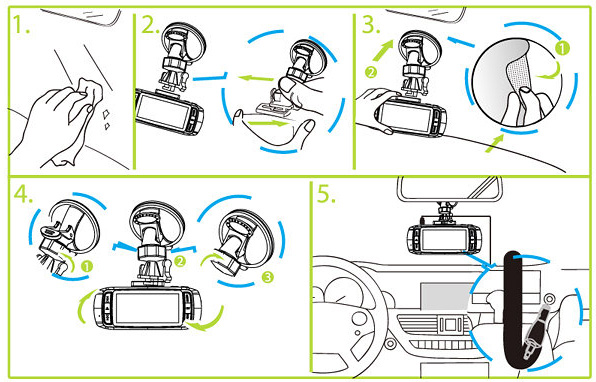 1.

2.

3.

1

2

4.

1

2

3

5.